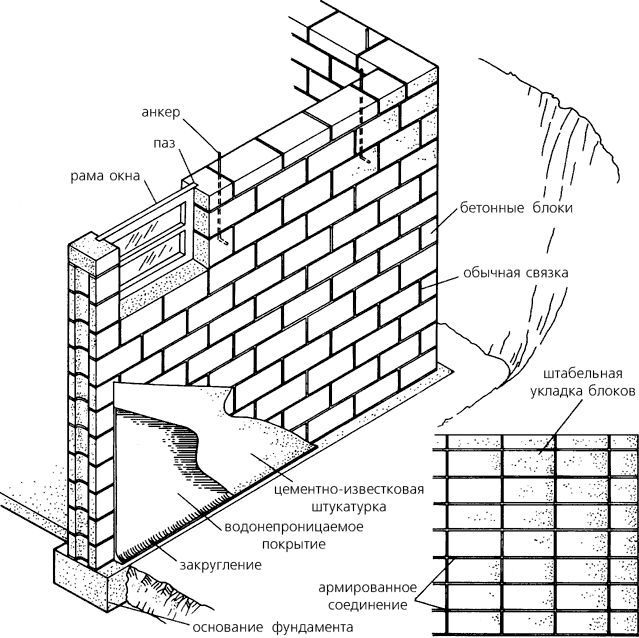 анкер

паз

рама окна

бетонные блоки

обычная связка

штабельная укладка блоков

цементно-известковая штукатурка

водонепроницаемое покрытие

закругление

армированное соединение

основание фундамента