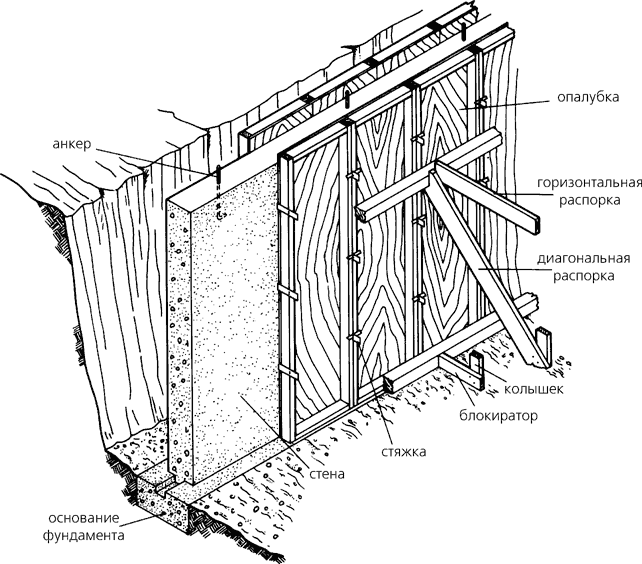 опалубка

анкер

горизонтальная распорка

диагональная распорка

колышек

блокиратор

стяжка

стена

основание фундамента