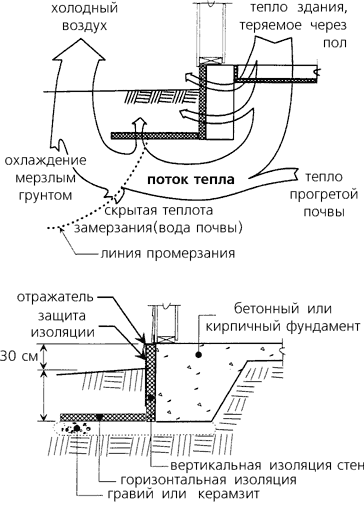 холодный воздух

тепло здания, теряемое через пол

охлаждение мерзлым грунтом

поток тепла

тепло прогретой почвы

скрытая теплота замерзания(вода почвы)

линия промерзания

отражатель

защита изоляции

бетонный или кирпичный фундамент

30 см

вертикальная изоляция стен

горизонтальная изоляция

гравий или керамзит