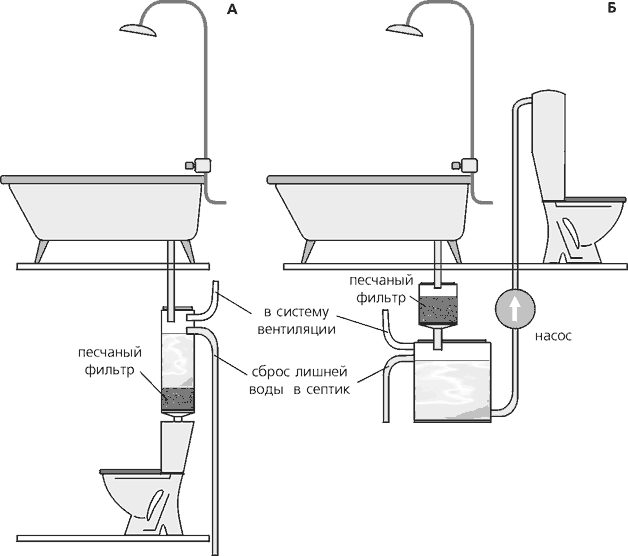 А

Б

песчаный фильтр

в систему вентиляции

сброс лишней воды в септик

песчаный фильтр

насос